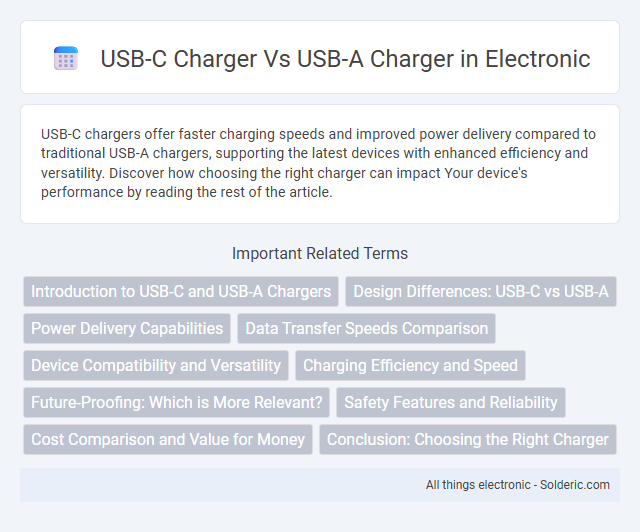 USB-C Charger Vs USB-A Charger in Electronic

USB-C chargers offer faster charging speeds and improved power delivery compared to traditional USB-A chargers, supporting the latest devices with enhanced efficiency and versatility. Discover how choosing the right charger can impact Your device's performance by reading the rest of the article.

Important Related Terms

Introduction to USB-C and USB-A Chargers

Design Differences: USB-C vs USB-A

Power Delivery Capabilities

Data Transfer Speeds Comparison

Device Compatibility and Versatility

Charging Efficiency and Speed

Future-Proofing: Which is More Relevant?

Safety Features and Reliability

Cost Comparison and Value for Money

Conclusion: Choosing the Right Charger

All things electronic - Solderic.com