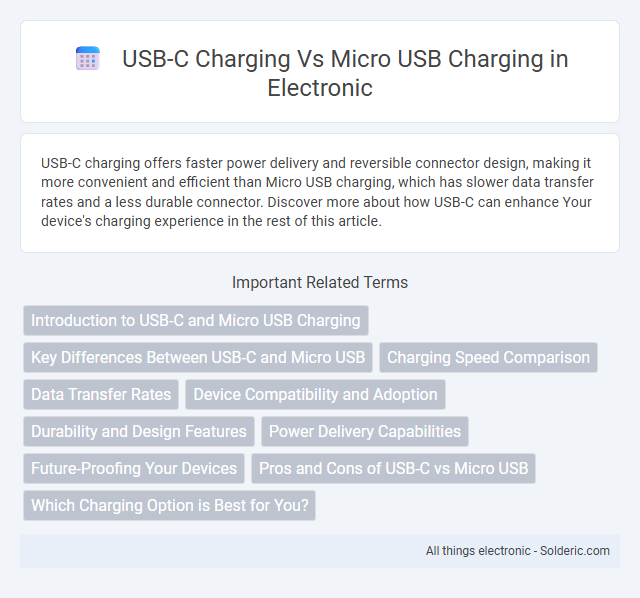 USB-C Charging Vs Micro USB Charging in Electronic

USB-C charging offers faster power delivery and reversible connector design, making it more convenient and efficient than Micro USB charging, which has slower data transfer rates and a less durable connector. Discover more about how USB-C can enhance Your device's charging experience in the rest of this article.

Important Related Terms

Introduction to USB-C and Micro USB Charging

Key Differences Between USB-C and Micro USB

Charging Speed Comparison

Data Transfer Rates

Device Compatibility and Adoption

Durability and Design Features

Power Delivery Capabilities

Future-Proofing Your Devices

Pros and Cons of USB-C vs Micro USB

Which Charging Option is Best for You?

All things electronic - Solderic.com