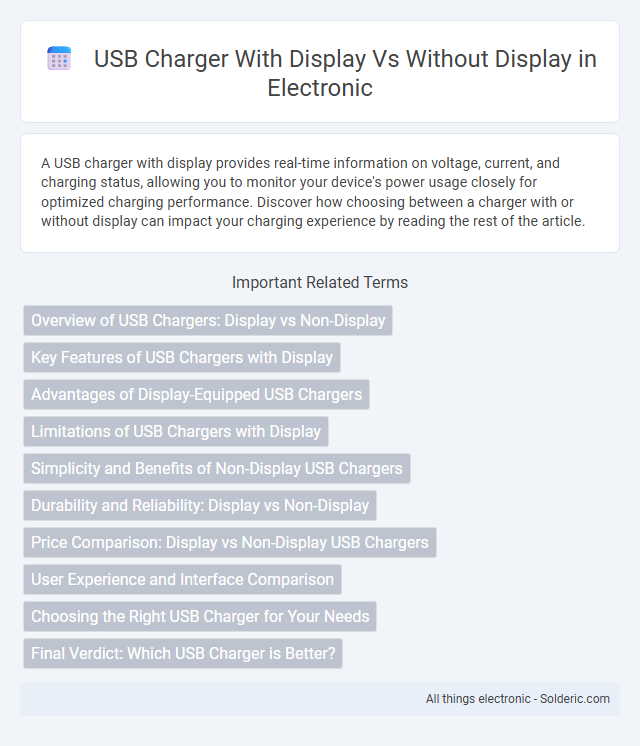 USB Charger With Display Vs Without Display in Electronic

A USB charger with display provides real-time information on voltage, current, and charging status, allowing you to monitor your device's power usage closely for optimized charging performance. Discover how choosing between a charger with or without display can impact your charging experience by reading the rest of the article.

Important Related Terms

Overview of USB Chargers: Display vs Non-Display

Key Features of USB Chargers with Display

Advantages of Display-Equipped USB Chargers

Limitations of USB Chargers with Display

Simplicity and Benefits of Non-Display USB Chargers

Durability and Reliability: Display vs Non-Display

Price Comparison: Display vs Non-Display USB Chargers

User Experience and Interface Comparison

Choosing the Right USB Charger for Your Needs

Final Verdict: Which USB Charger is Better?

All things electronic - Solderic.com