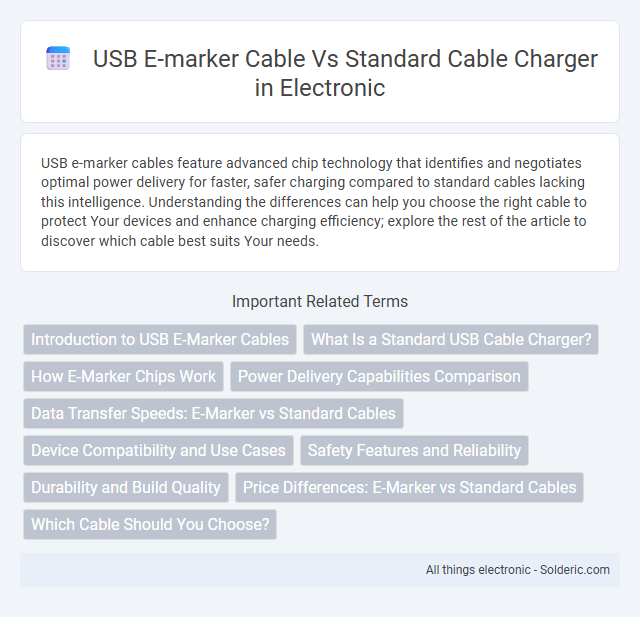 USB E-marker Cable Vs Standard Cable Charger in Electronic

USB e-marker cables feature advanced chip technology that identifies and negotiates optimal power delivery for faster, safer charging compared to standard cables lacking this intelligence. Understanding the differences can help you choose the right cable to protect Your devices and enhance charging efficiency; explore the rest of the article to discover which cable best suits Your needs.

Important Related Terms

Introduction to USB E-Marker Cables

What Is a Standard USB Cable Charger?

How E-Marker Chips Work

Power Delivery Capabilities Comparison

Data Transfer Speeds: E-Marker vs Standard Cables

Device Compatibility and Use Cases

Safety Features and Reliability

Durability and Build Quality

Price Differences: E-Marker vs Standard Cables

Which Cable Should You Choose?

All things electronic - Solderic.com