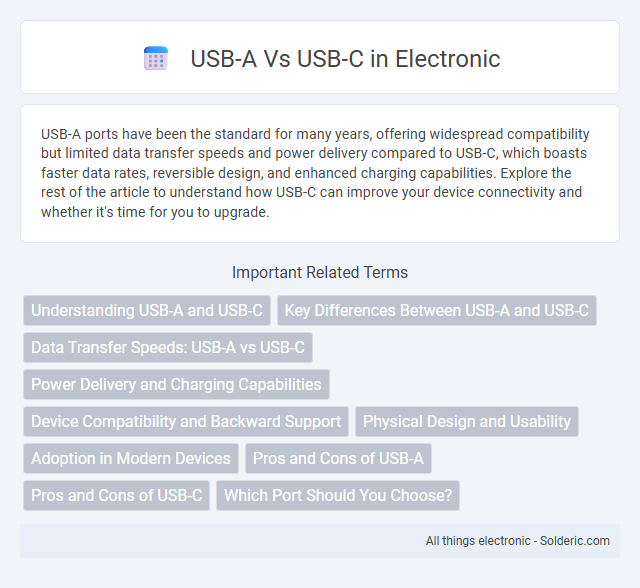 USB-A Vs USB-C in Electronic

USB-A ports have been the standard for many years, offering widespread compatibility but limited data transfer speeds and power delivery compared to USB-C, which boasts faster data rates, reversible design, and enhanced charging capabilities. Explore the rest of the article to understand how USB-C can improve your device connectivity and whether it's time for you to upgrade.

Important Related Terms

Understanding USB-A and USB-C

Key Differences Between USB-A and USB-C

Data Transfer Speeds: USB-A vs USB-C

Power Delivery and Charging Capabilities

Device Compatibility and Backward Support

Physical Design and Usability

Adoption in Modern Devices

Pros and Cons of USB-A

Pros and Cons of USB-C

Which Port Should You Choose?

All things electronic - Solderic.com