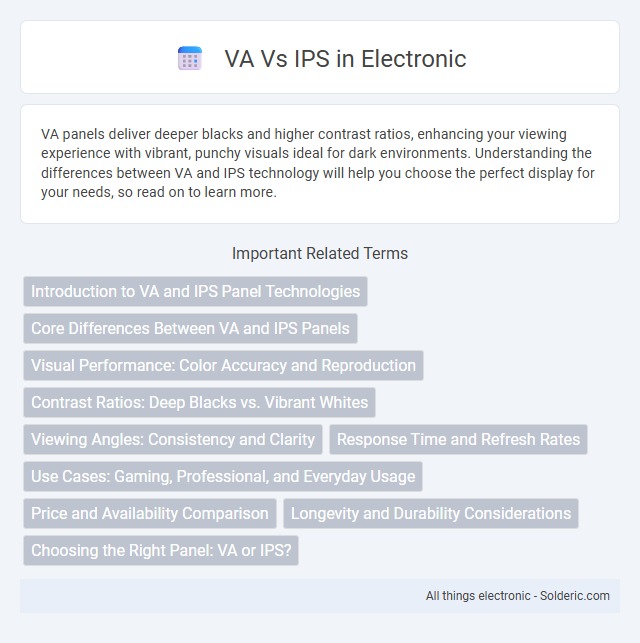 VA Vs IPS in Electronic

VA panels deliver deeper blacks and higher contrast ratios, enhancing your viewing experience with vibrant, punchy visuals ideal for dark environments. Understanding the differences between VA and IPS technology will help you choose the perfect display for your needs, so read on to learn more.

Important Related Terms

Introduction to VA and IPS Panel Technologies

Core Differences Between VA and IPS Panels

Visual Performance: Color Accuracy and Reproduction

Contrast Ratios: Deep Blacks vs. Vibrant Whites

Viewing Angles: Consistency and Clarity

Response Time and Refresh Rates

Use Cases: Gaming, Professional, and Everyday Usage

Price and Availability Comparison

Longevity and Durability Considerations

Choosing the Right Panel: VA or IPS?

All things electronic - Solderic.com