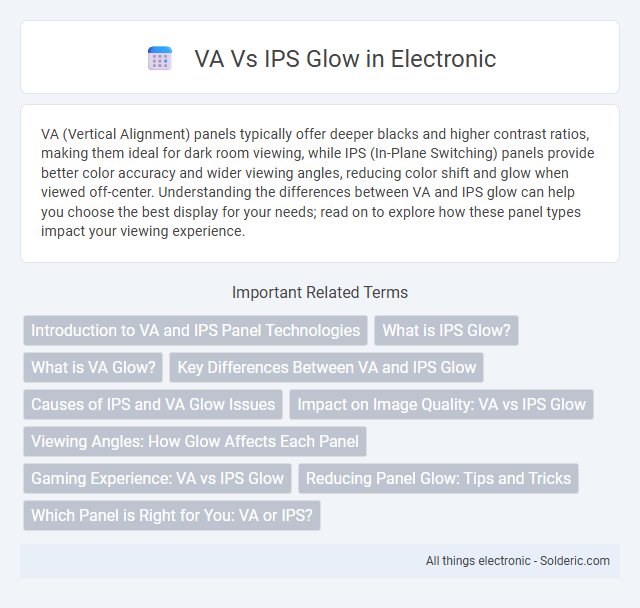 VA Vs IPS Glow in Electronic

VA (Vertical Alignment) panels typically offer deeper blacks and higher contrast ratios, making them ideal for dark room viewing, while IPS (In-Plane Switching) panels provide better color accuracy and wider viewing angles, reducing color shift and glow when viewed off-center. Understanding the differences between VA and IPS glow can help you choose the best display for your needs; read on to explore how these panel types impact your viewing experience.

Important Related Terms

Introduction to VA and IPS Panel Technologies

What is IPS Glow?

What is VA Glow?

Key Differences Between VA and IPS Glow

Causes of IPS and VA Glow Issues

Impact on Image Quality: VA vs IPS Glow

Viewing Angles: How Glow Affects Each Panel

Gaming Experience: VA vs IPS Glow

Reducing Panel Glow: Tips and Tricks

Which Panel is Right for You: VA or IPS?

All things electronic - Solderic.com