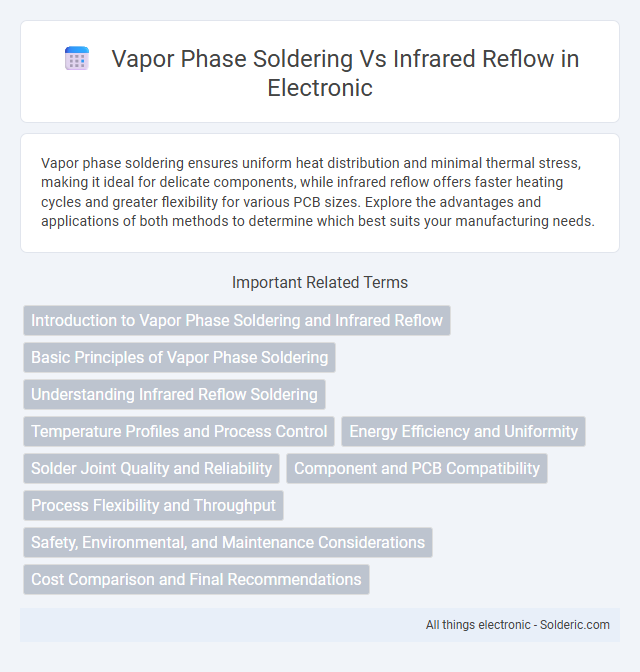 Vapor Phase Soldering Vs Infrared Reflow in Electronic

Vapor phase soldering ensures uniform heat distribution and minimal thermal stress, making it ideal for delicate components, while infrared reflow offers faster heating cycles and greater flexibility for various PCB sizes. Explore the advantages and applications of both methods to determine which best suits your manufacturing needs.

Important Related Terms

Introduction to Vapor Phase Soldering and Infrared Reflow

Basic Principles of Vapor Phase Soldering

Understanding Infrared Reflow Soldering

Temperature Profiles and Process Control

Energy Efficiency and Uniformity

Solder Joint Quality and Reliability

Component and PCB Compatibility

Process Flexibility and Throughput

Safety, Environmental, and Maintenance Considerations

Cost Comparison and Final Recommendations

All things electronic - Solderic.com