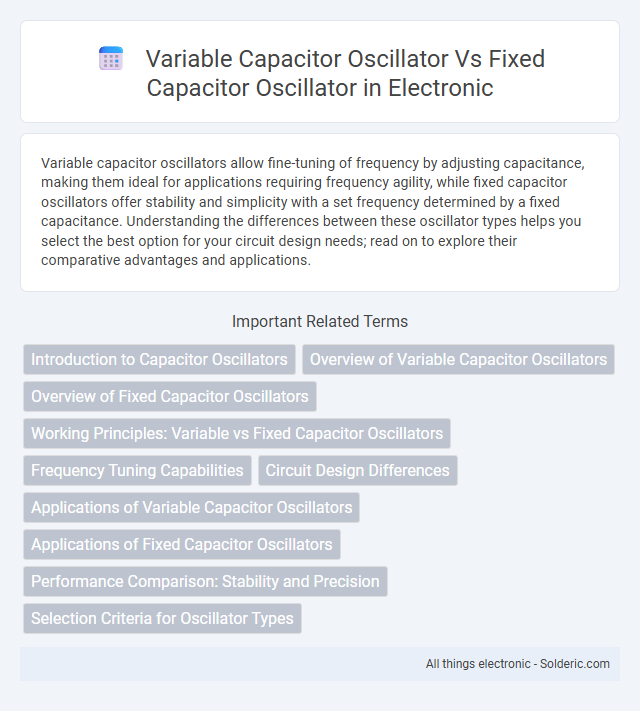 Variable Capacitor Oscillator Vs Fixed Capacitor Oscillator in Electronic

Variable capacitor oscillators allow fine-tuning of frequency by adjusting capacitance, making them ideal for applications requiring frequency agility, while fixed capacitor oscillators offer stability and simplicity with a set frequency determined by a fixed capacitance. Understanding the differences between these oscillator types helps you select the best option for your circuit design needs; read on to explore their comparative advantages and applications.

Important Related Terms

Introduction to Capacitor Oscillators

Overview of Variable Capacitor Oscillators

Overview of Fixed Capacitor Oscillators

Working Principles: Variable vs Fixed Capacitor Oscillators

Frequency Tuning Capabilities

Circuit Design Differences

Applications of Variable Capacitor Oscillators

Applications of Fixed Capacitor Oscillators

Performance Comparison: Stability and Precision

Selection Criteria for Oscillator Types

All things electronic - Solderic.com