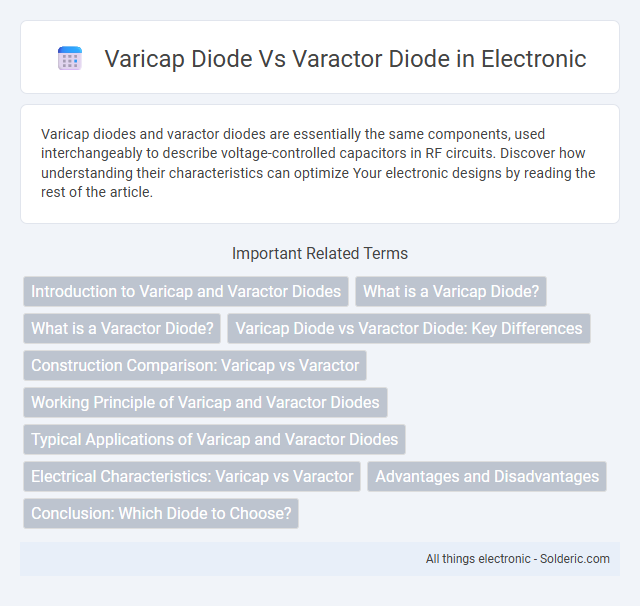 Varicap Diode Vs Varactor Diode in Electronic

Varicap diodes and varactor diodes are essentially the same components, used interchangeably to describe voltage-controlled capacitors in RF circuits. Discover how understanding their characteristics can optimize Your electronic designs by reading the rest of the article.

Important Related Terms

Introduction to Varicap and Varactor Diodes

What is a Varicap Diode?

What is a Varactor Diode?

Varicap Diode vs Varactor Diode: Key Differences

Construction Comparison: Varicap vs Varactor

Working Principle of Varicap and Varactor Diodes

Typical Applications of Varicap and Varactor Diodes

Electrical Characteristics: Varicap vs Varactor

Advantages and Disadvantages

Conclusion: Which Diode to Choose?

All things electronic - Solderic.com