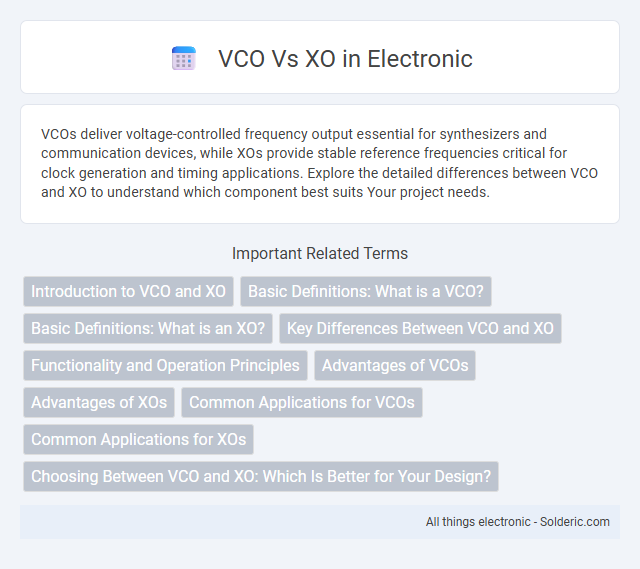 VCO Vs XO in Electronic

VCOs deliver voltage-controlled frequency output essential for synthesizers and communication devices, while XOs provide stable reference frequencies critical for clock generation and timing applications. Explore the detailed differences between VCO and XO to understand which component best suits Your project needs.

Important Related Terms

Introduction to VCO and XO

Basic Definitions: What is a VCO?

Basic Definitions: What is an XO?

Key Differences Between VCO and XO

Functionality and Operation Principles

Advantages of VCOs

Advantages of XOs

Common Applications for VCOs

Common Applications for XOs

Choosing Between VCO and XO: Which Is Better for Your Design?

All things electronic - Solderic.com