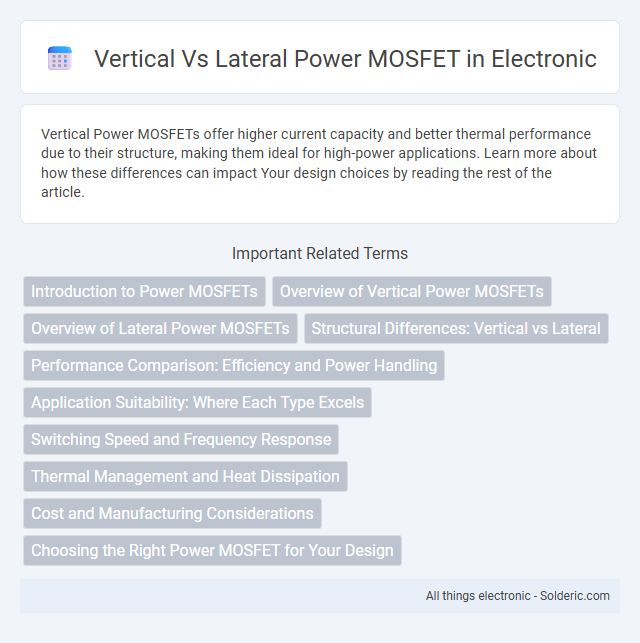 Vertical Vs Lateral Power MOSFET in Electronic

Vertical Power MOSFETs offer higher current capacity and better thermal performance due to their structure, making them ideal for high-power applications. Learn more about how these differences can impact Your design choices by reading the rest of the article.

Important Related Terms

Introduction to Power MOSFETs

Overview of Vertical Power MOSFETs

Overview of Lateral Power MOSFETs

Structural Differences: Vertical vs Lateral

Performance Comparison: Efficiency and Power Handling

Application Suitability: Where Each Type Excels

Switching Speed and Frequency Response

Thermal Management and Heat Dissipation

Cost and Manufacturing Considerations

Choosing the Right Power MOSFET for Your Design

All things electronic - Solderic.com