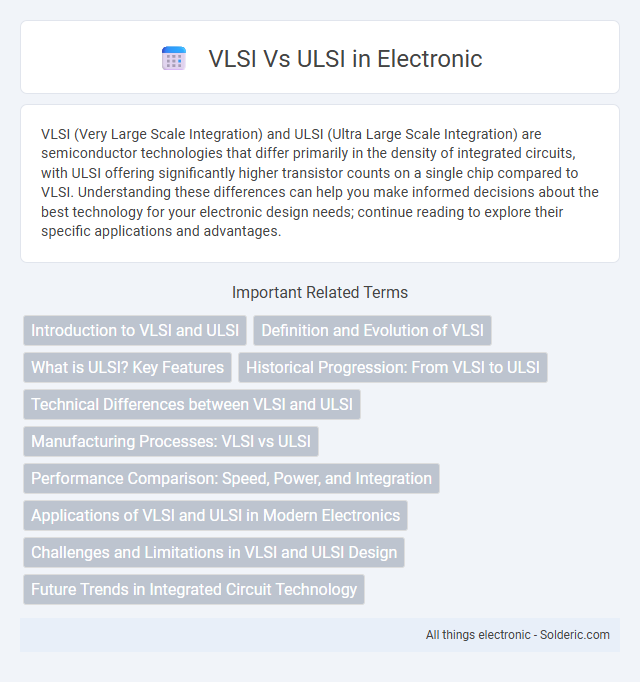 VLSI Vs ULSI in Electronic

VLSI (Very Large Scale Integration) and ULSI (Ultra Large Scale Integration) are semiconductor technologies that differ primarily in the density of integrated circuits, with ULSI offering significantly higher transistor counts on a single chip compared to VLSI. Understanding these differences can help you make informed decisions about the best technology for your electronic design needs; continue reading to explore their specific applications and advantages.

Important Related Terms

Introduction to VLSI and ULSI

Definition and Evolution of VLSI

What is ULSI? Key Features

Historical Progression: From VLSI to ULSI

Technical Differences between VLSI and ULSI

Manufacturing Processes: VLSI vs ULSI

Performance Comparison: Speed, Power, and Integration

Applications of VLSI and ULSI in Modern Electronics

Challenges and Limitations in VLSI and ULSI Design

Future Trends in Integrated Circuit Technology

All things electronic - Solderic.com