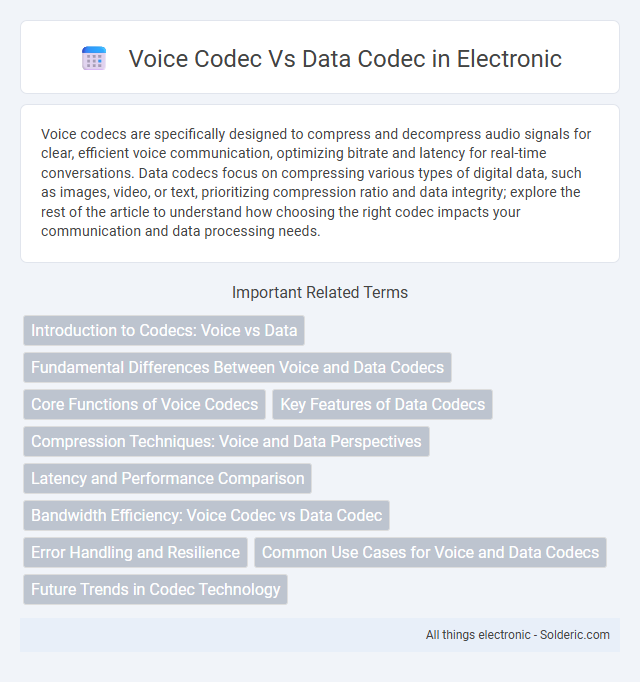 Voice Codec Vs Data Codec in Electronic

Voice codecs are specifically designed to compress and decompress audio signals for clear, efficient voice communication, optimizing bitrate and latency for real-time conversations. Data codecs focus on compressing various types of digital data, such as images, video, or text, prioritizing compression ratio and data integrity; explore the rest of the article to understand how choosing the right codec impacts your communication and data processing needs.

Important Related Terms

Introduction to Codecs: Voice vs Data

Fundamental Differences Between Voice and Data Codecs

Core Functions of Voice Codecs

Key Features of Data Codecs

Compression Techniques: Voice and Data Perspectives

Latency and Performance Comparison

Bandwidth Efficiency: Voice Codec vs Data Codec

Error Handling and Resilience

Common Use Cases for Voice and Data Codecs

Future Trends in Codec Technology

All things electronic - Solderic.com