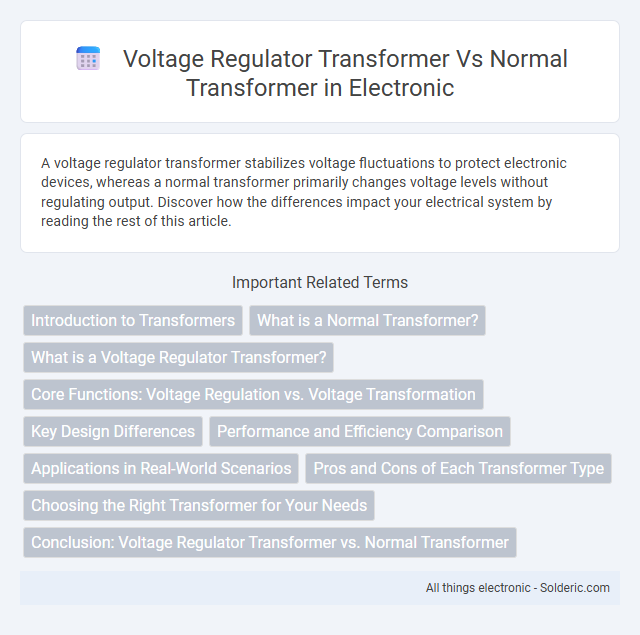 Voltage Regulator Transformer Vs Normal Transformer in Electronic

A voltage regulator transformer stabilizes voltage fluctuations to protect electronic devices, whereas a normal transformer primarily changes voltage levels without regulating output. Discover how the differences impact your electrical system by reading the rest of this article.

Important Related Terms

Introduction to Transformers

What is a Normal Transformer?

What is a Voltage Regulator Transformer?

Core Functions: Voltage Regulation vs. Voltage Transformation

Key Design Differences

Performance and Efficiency Comparison

Applications in Real-World Scenarios

Pros and Cons of Each Transformer Type

Choosing the Right Transformer for Your Needs

Conclusion: Voltage Regulator Transformer vs. Normal Transformer

All things electronic - Solderic.com