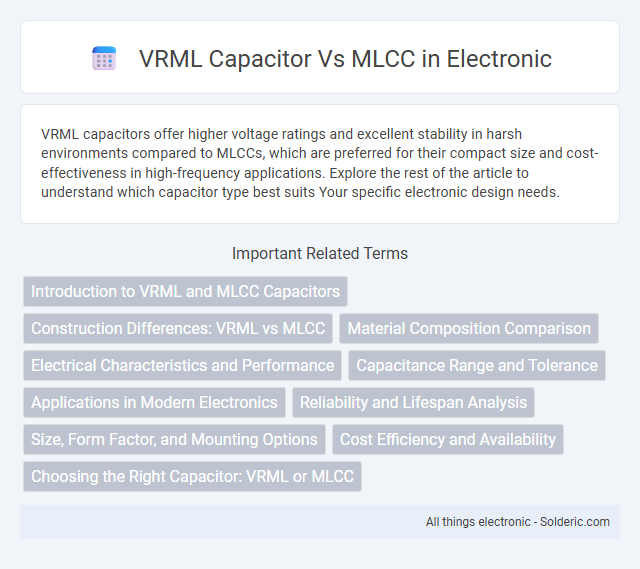 VRML Capacitor Vs MLCC in Electronic

VRML capacitors offer higher voltage ratings and excellent stability in harsh environments compared to MLCCs, which are preferred for their compact size and cost-effectiveness in high-frequency applications. Explore the rest of the article to understand which capacitor type best suits Your specific electronic design needs.

Important Related Terms

Introduction to VRML and MLCC Capacitors

Construction Differences: VRML vs MLCC

Material Composition Comparison

Electrical Characteristics and Performance

Capacitance Range and Tolerance

Applications in Modern Electronics

Reliability and Lifespan Analysis

Size, Form Factor, and Mounting Options

Cost Efficiency and Availability

Choosing the Right Capacitor: VRML or MLCC

All things electronic - Solderic.com