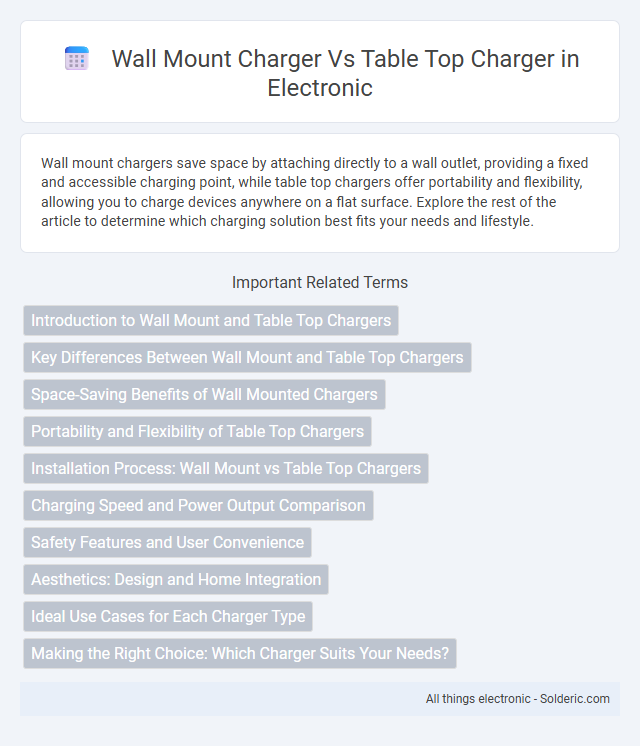 Wall Mount Charger Vs Table Top Charger in Electronic

Wall mount chargers save space by attaching directly to a wall outlet, providing a fixed and accessible charging point, while table top chargers offer portability and flexibility, allowing you to charge devices anywhere on a flat surface. Explore the rest of the article to determine which charging solution best fits your needs and lifestyle.

Important Related Terms

Introduction to Wall Mount and Table Top Chargers

Key Differences Between Wall Mount and Table Top Chargers

Space-Saving Benefits of Wall Mounted Chargers

Portability and Flexibility of Table Top Chargers

Installation Process: Wall Mount vs Table Top Chargers

Charging Speed and Power Output Comparison

Safety Features and User Convenience

Aesthetics: Design and Home Integration

Ideal Use Cases for Each Charger Type

Making the Right Choice: Which Charger Suits Your Needs?

All things electronic - Solderic.com