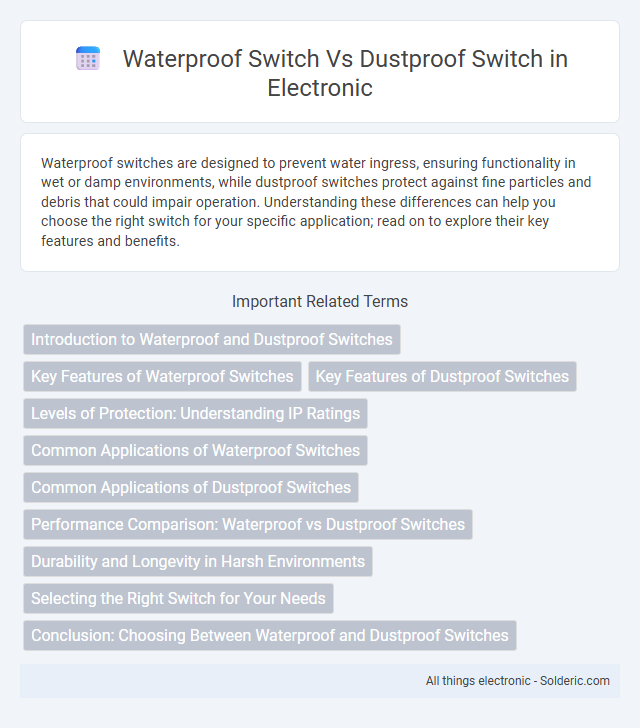 Waterproof Switch Vs Dustproof Switch in Electronic

Waterproof switches are designed to prevent water ingress, ensuring functionality in wet or damp environments, while dustproof switches protect against fine particles and debris that could impair operation. Understanding these differences can help you choose the right switch for your specific application; read on to explore their key features and benefits.

Important Related Terms

Introduction to Waterproof and Dustproof Switches

Key Features of Waterproof Switches

Key Features of Dustproof Switches

Levels of Protection: Understanding IP Ratings

Common Applications of Waterproof Switches

Common Applications of Dustproof Switches

Performance Comparison: Waterproof vs Dustproof Switches

Durability and Longevity in Harsh Environments

Selecting the Right Switch for Your Needs

Conclusion: Choosing Between Waterproof and Dustproof Switches

All things electronic - Solderic.com