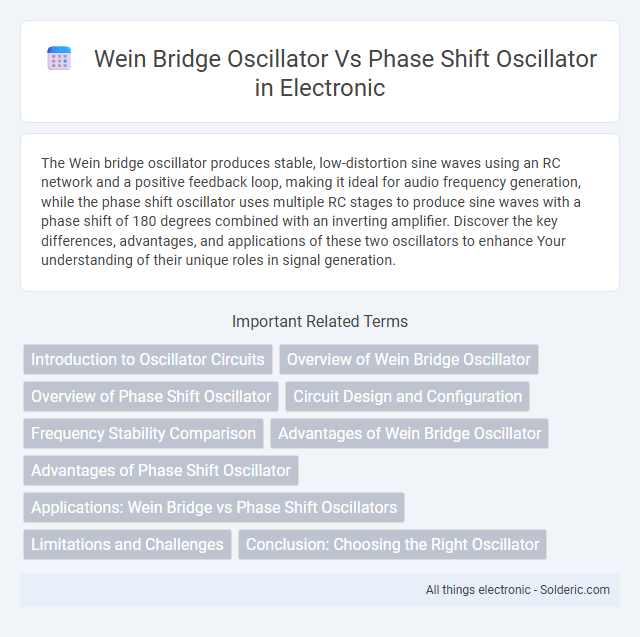 Wein Bridge Oscillator Vs Phase Shift Oscillator in Electronic

The Wein bridge oscillator produces stable, low-distortion sine waves using an RC network and a positive feedback loop, making it ideal for audio frequency generation, while the phase shift oscillator uses multiple RC stages to produce sine waves with a phase shift of 180 degrees combined with an inverting amplifier. Discover the key differences, advantages, and applications of these two oscillators to enhance Your understanding of their unique roles in signal generation.

Important Related Terms

Introduction to Oscillator Circuits

Overview of Wein Bridge Oscillator

Overview of Phase Shift Oscillator

Circuit Design and Configuration

Frequency Stability Comparison

Advantages of Wein Bridge Oscillator

Advantages of Phase Shift Oscillator

Applications: Wein Bridge vs Phase Shift Oscillators

Limitations and Challenges

Conclusion: Choosing the Right Oscillator

All things electronic - Solderic.com