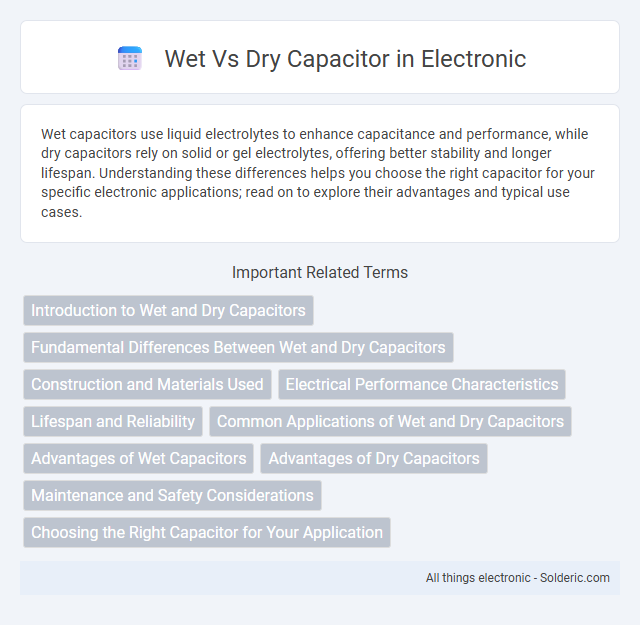 Wet Vs Dry Capacitor in Electronic

Wet capacitors use liquid electrolytes to enhance capacitance and performance, while dry capacitors rely on solid or gel electrolytes, offering better stability and longer lifespan. Understanding these differences helps you choose the right capacitor for your specific electronic applications; read on to explore their advantages and typical use cases.

Important Related Terms

Introduction to Wet and Dry Capacitors

Fundamental Differences Between Wet and Dry Capacitors

Construction and Materials Used

Electrical Performance Characteristics

Lifespan and Reliability

Common Applications of Wet and Dry Capacitors

Advantages of Wet Capacitors

Advantages of Dry Capacitors

Maintenance and Safety Considerations

Choosing the Right Capacitor for Your Application

All things electronic - Solderic.com