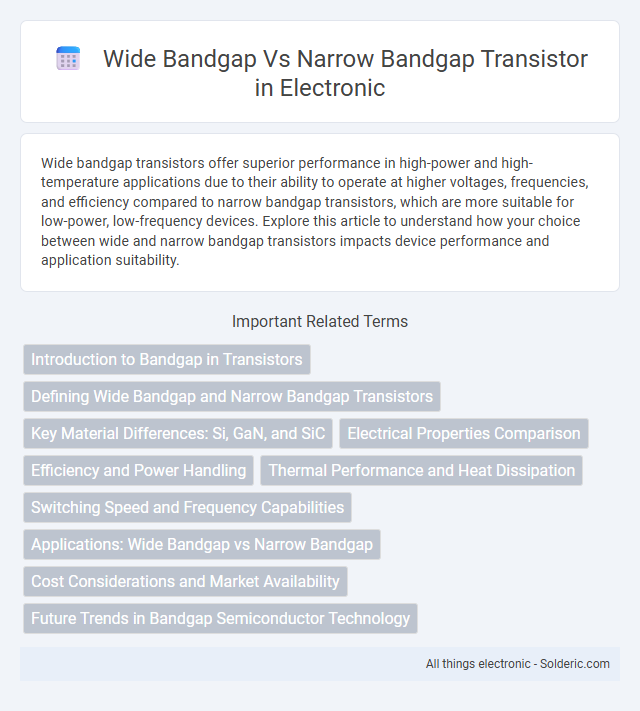 Wide Bandgap Vs Narrow Bandgap Transistor in Electronic

Wide bandgap transistors offer superior performance in high-power and high-temperature applications due to their ability to operate at higher voltages, frequencies, and efficiency compared to narrow bandgap transistors, which are more suitable for low-power, low-frequency devices. Explore this article to understand how your choice between wide and narrow bandgap transistors impacts device performance and application suitability.

Important Related Terms

Introduction to Bandgap in Transistors

Defining Wide Bandgap and Narrow Bandgap Transistors

Key Material Differences: Si, GaN, and SiC

Electrical Properties Comparison

Efficiency and Power Handling

Thermal Performance and Heat Dissipation

Switching Speed and Frequency Capabilities

Applications: Wide Bandgap vs Narrow Bandgap

Cost Considerations and Market Availability

Future Trends in Bandgap Semiconductor Technology

All things electronic - Solderic.com