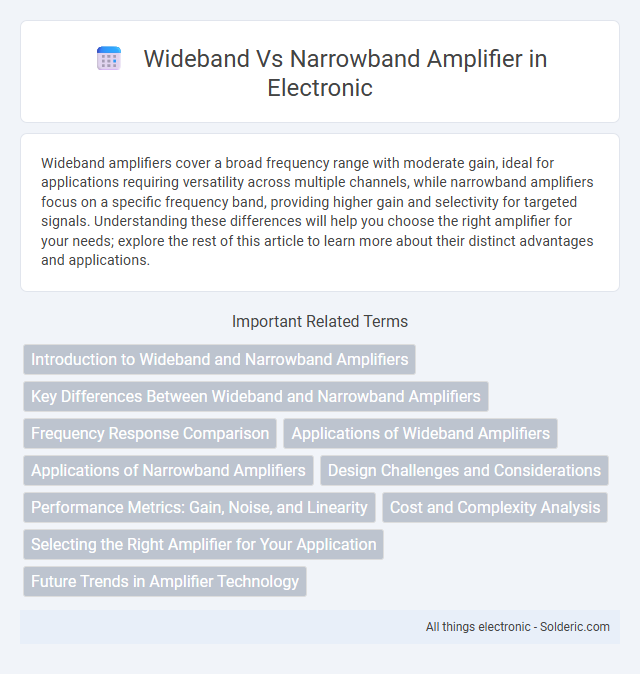 Wideband Vs Narrowband Amplifier in Electronic

Wideband amplifiers cover a broad frequency range with moderate gain, ideal for applications requiring versatility across multiple channels, while narrowband amplifiers focus on a specific frequency band, providing higher gain and selectivity for targeted signals. Understanding these differences will help you choose the right amplifier for your needs; explore the rest of this article to learn more about their distinct advantages and applications.

Important Related Terms

Introduction to Wideband and Narrowband Amplifiers

Key Differences Between Wideband and Narrowband Amplifiers

Frequency Response Comparison

Applications of Wideband Amplifiers

Applications of Narrowband Amplifiers

Design Challenges and Considerations

Performance Metrics: Gain, Noise, and Linearity

Cost and Complexity Analysis

Selecting the Right Amplifier for Your Application

Future Trends in Amplifier Technology

All things electronic - Solderic.com