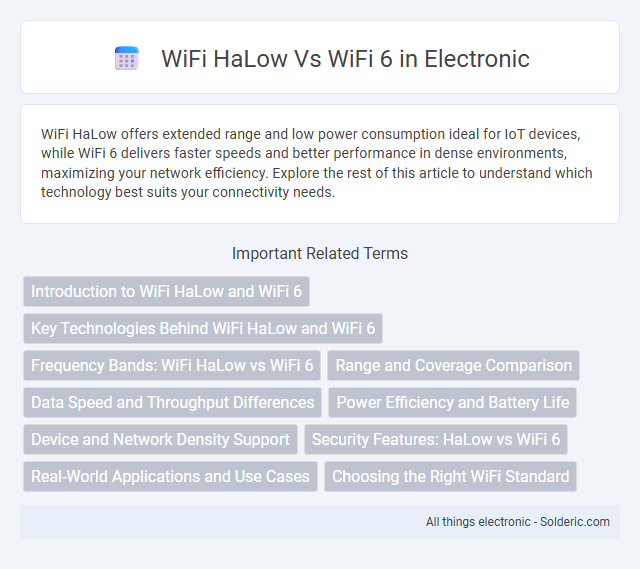 WiFi HaLow Vs WiFi 6 in Electronic

WiFi HaLow offers extended range and low power consumption ideal for IoT devices, while WiFi 6 delivers faster speeds and better performance in dense environments, maximizing your network efficiency. Explore the rest of this article to understand which technology best suits your connectivity needs.

Important Related Terms

Introduction to WiFi HaLow and WiFi 6

Key Technologies Behind WiFi HaLow and WiFi 6

Frequency Bands: WiFi HaLow vs WiFi 6

Range and Coverage Comparison

Data Speed and Throughput Differences

Power Efficiency and Battery Life

Device and Network Density Support

Security Features: HaLow vs WiFi 6

Real-World Applications and Use Cases

Choosing the Right WiFi Standard

All things electronic - Solderic.com