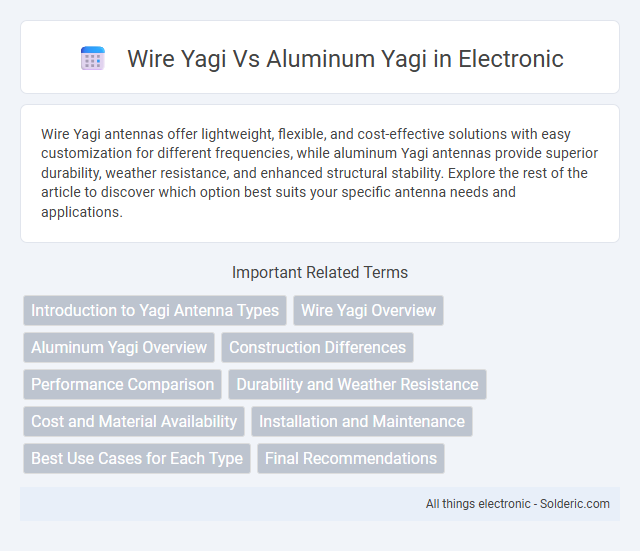 Wire Yagi Vs Aluminum Yagi in Electronic

Wire Yagi antennas offer lightweight, flexible, and cost-effective solutions with easy customization for different frequencies, while aluminum Yagi antennas provide superior durability, weather resistance, and enhanced structural stability. Explore the rest of the article to discover which option best suits your specific antenna needs and applications.

Important Related Terms

Introduction to Yagi Antenna Types
Wire Yagi Overview
Aluminum Yagi Overview
Construction Differences
Performance Comparison
Durability and Weather Resistance
Cost and Material Availability
Installation and Maintenance
Best Use Cases for Each Type
Final Recommendations

All things electronic - Solderic.com