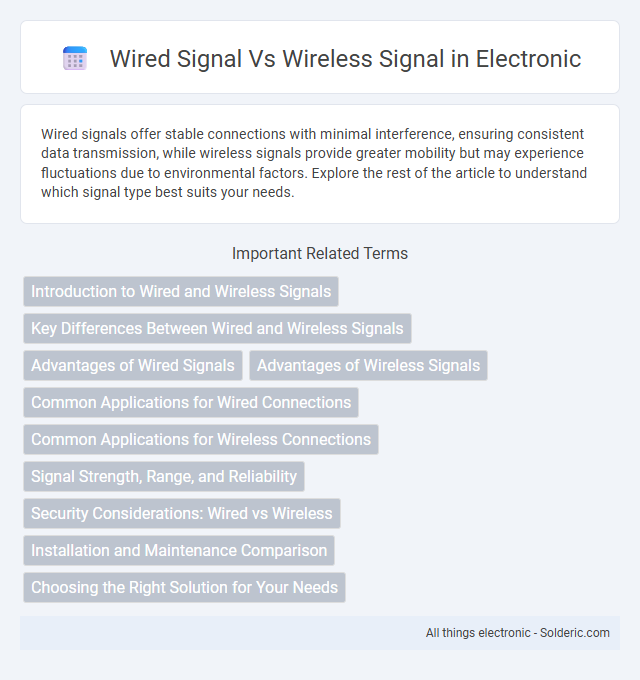 Wired Signal Vs Wireless Signal in Electronic

Wired signals offer stable connections with minimal interference, ensuring consistent data transmission, while wireless signals provide greater mobility but may experience fluctuations due to environmental factors. Explore the rest of the article to understand which signal type best suits your needs.

Important Related Terms

Introduction to Wired and Wireless Signals

Key Differences Between Wired and Wireless Signals

Advantages of Wired Signals

Advantages of Wireless Signals

Common Applications for Wired Connections

Common Applications for Wireless Connections

Signal Strength, Range, and Reliability

Security Considerations: Wired vs Wireless

Installation and Maintenance Comparison

Choosing the Right Solution for Your Needs

All things electronic - Solderic.com