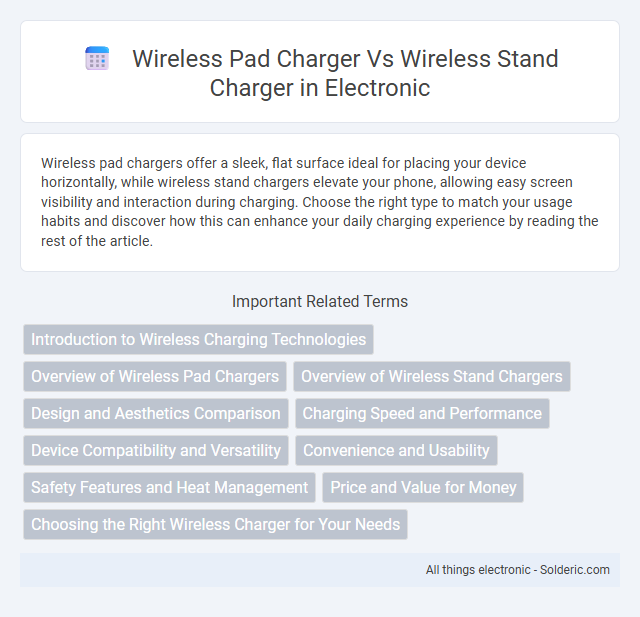 Wireless Pad Charger Vs Wireless Stand Charger in Electronic

Wireless pad chargers offer a sleek, flat surface ideal for placing your device horizontally, while wireless stand chargers elevate your phone, allowing easy screen visibility and interaction during charging. Choose the right type to match your usage habits and discover how this can enhance your daily charging experience by reading the rest of the article.

Important Related Terms

Introduction to Wireless Charging Technologies

Overview of Wireless Pad Chargers

Overview of Wireless Stand Chargers

Design and Aesthetics Comparison

Charging Speed and Performance

Device Compatibility and Versatility

Convenience and Usability

Safety Features and Heat Management

Price and Value for Money

Choosing the Right Wireless Charger for Your Needs

All things electronic - Solderic.com