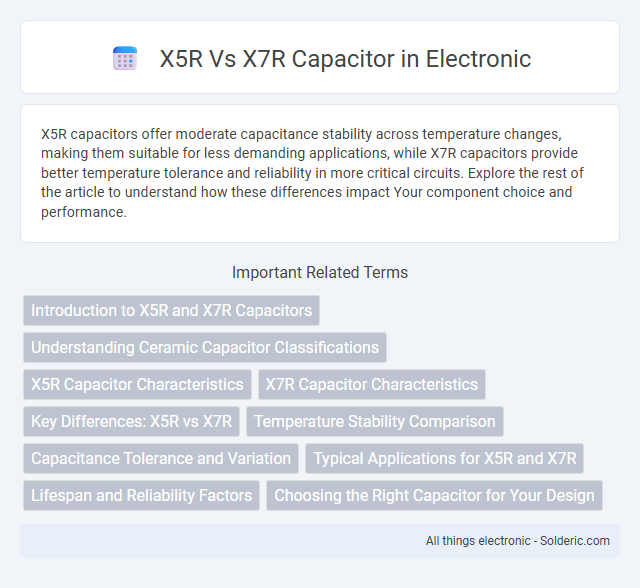 X5R Vs X7R Capacitor in Electronic

X5R capacitors offer moderate capacitance stability across temperature changes, making them suitable for less demanding applications, while X7R capacitors provide better temperature tolerance and reliability in more critical circuits. Explore the rest of the article to understand how these differences impact Your component choice and performance.

Important Related Terms

Introduction to X5R and X7R Capacitors

Understanding Ceramic Capacitor Classifications

X5R Capacitor Characteristics

X7R Capacitor Characteristics

Key Differences: X5R vs X7R

Temperature Stability Comparison

Capacitance Tolerance and Variation

Typical Applications for X5R and X7R

Lifespan and Reliability Factors

Choosing the Right Capacitor for Your Design

All things electronic - Solderic.com