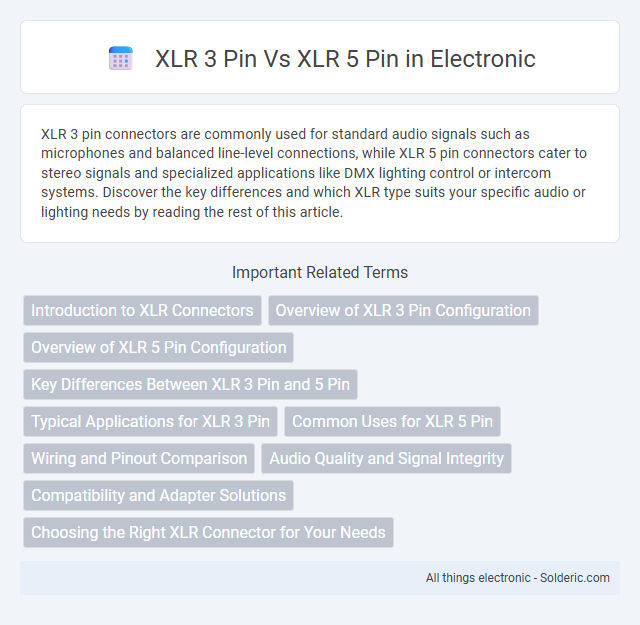 XLR 3 Pin Vs XLR 5 Pin in Electronic

XLR 3 pin connectors are commonly used for standard audio signals such as microphones and balanced line-level connections, while XLR 5 pin connectors cater to stereo signals and specialized applications like DMX lighting control or intercom systems. Discover the key differences and which XLR type suits your specific audio or lighting needs by reading the rest of this article.

Important Related Terms

Introduction to XLR Connectors

Overview of XLR 3 Pin Configuration

Overview of XLR 5 Pin Configuration

Key Differences Between XLR 3 Pin and 5 Pin

Typical Applications for XLR 3 Pin

Common Uses for XLR 5 Pin

Wiring and Pinout Comparison

Audio Quality and Signal Integrity

Compatibility and Adapter Solutions

Choosing the Right XLR Connector for Your Needs

All things electronic - Solderic.com