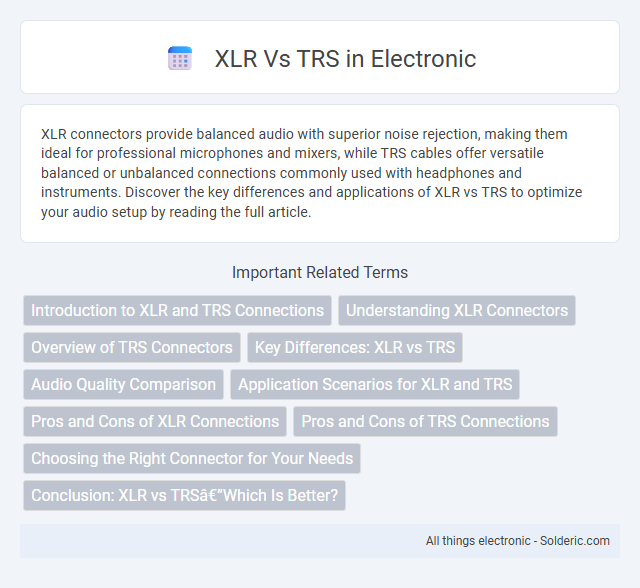 XLR Vs TRS in Electronic

XLR connectors provide balanced audio with superior noise rejection, making them ideal for professional microphones and mixers, while TRS cables offer versatile balanced or unbalanced connections commonly used with headphones and instruments. Discover the key differences and applications of XLR vs TRS to optimize your audio setup by reading the full article.

Important Related Terms

Introduction to XLR and TRS Connections

Understanding XLR Connectors

Overview of TRS Connectors

Key Differences: XLR vs TRS

Audio Quality Comparison

Application Scenarios for XLR and TRS

Pros and Cons of XLR Connections

Pros and Cons of TRS Connections

Choosing the Right Connector for Your Needs

Conclusion: XLR vs TRSâ€"Which Is Better?

All things electronic - Solderic.com