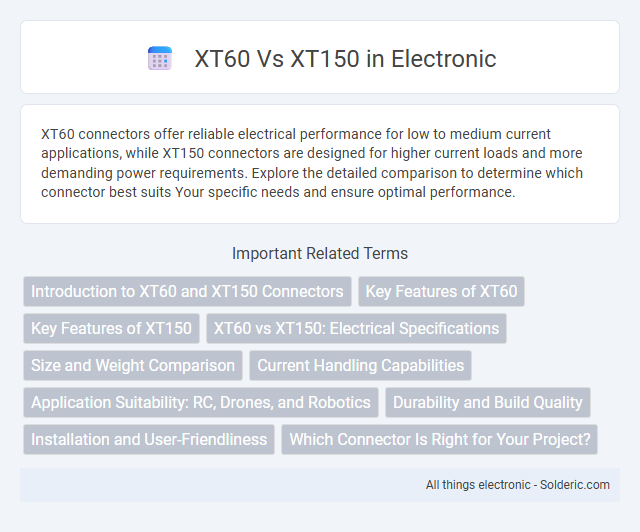 XT60 Vs XT150 in Electronic

XT60 connectors offer reliable electrical performance for low to medium current applications, while XT150 connectors are designed for higher current loads and more demanding power requirements. Explore the detailed comparison to determine which connector best suits Your specific needs and ensure optimal performance.

Important Related Terms

Introduction to XT60 and XT150 Connectors
Key Features of XT60
Key Features of XT150
XT60 vs XT150: Electrical Specifications
Size and Weight Comparison
Current Handling Capabilities
Application Suitability: RC, Drones, and Robotics
Durability and Build Quality
Installation and User-Friendliness
Which Connector Is Right for Your Project?

All things electronic - Solderic.com