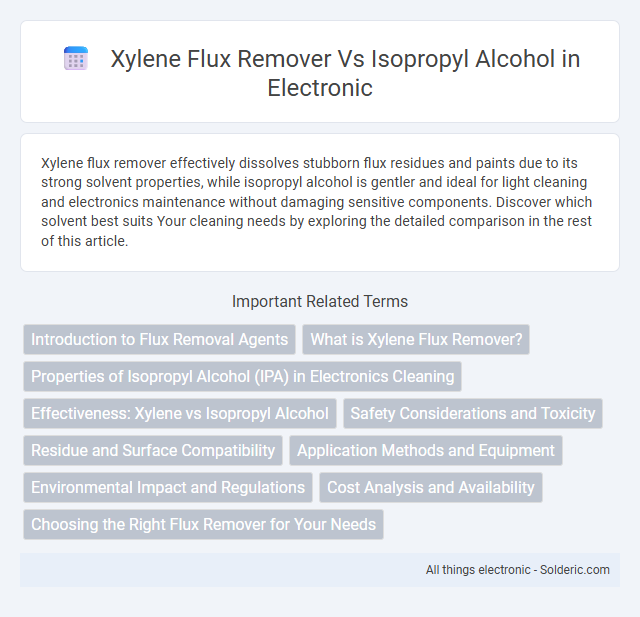 Xylene Flux Remover Vs Isopropyl Alcohol in Electronic

Xylene flux remover effectively dissolves stubborn flux residues and paints due to its strong solvent properties, while isopropyl alcohol is gentler and ideal for light cleaning and electronics maintenance without damaging sensitive components. Discover which solvent best suits Your cleaning needs by exploring the detailed comparison in the rest of this article.

Important Related Terms

Introduction to Flux Removal Agents

What is Xylene Flux Remover?

Properties of Isopropyl Alcohol (IPA) in Electronics Cleaning

Effectiveness: Xylene vs Isopropyl Alcohol

Safety Considerations and Toxicity

Residue and Surface Compatibility

Application Methods and Equipment

Environmental Impact and Regulations

Cost Analysis and Availability

Choosing the Right Flux Remover for Your Needs

All things electronic - Solderic.com