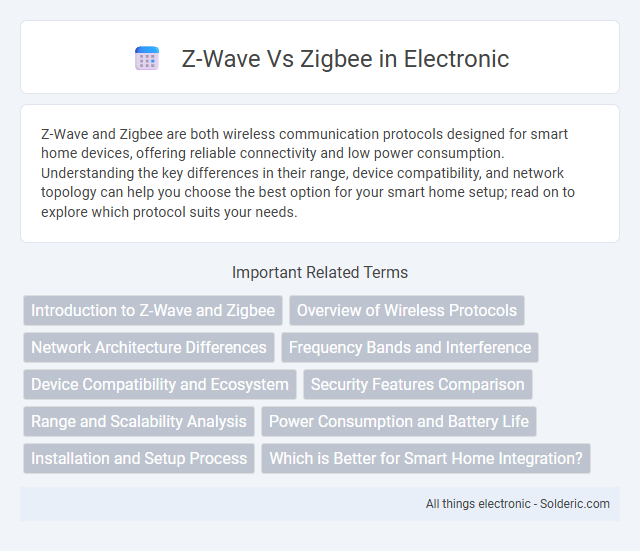 Z-Wave Vs Zigbee in Electronic

Z-Wave and Zigbee are both wireless communication protocols designed for smart home devices, offering reliable connectivity and low power consumption. Understanding the key differences in their range, device compatibility, and network topology can help you choose the best option for your smart home setup; read on to explore which protocol suits your needs.

Important Related Terms

Introduction to Z-Wave and Zigbee

Overview of Wireless Protocols

Network Architecture Differences

Frequency Bands and Interference

Device Compatibility and Ecosystem

Security Features Comparison

Range and Scalability Analysis

Power Consumption and Battery Life

Installation and Setup Process

Which is Better for Smart Home Integration?

All things electronic - Solderic.com