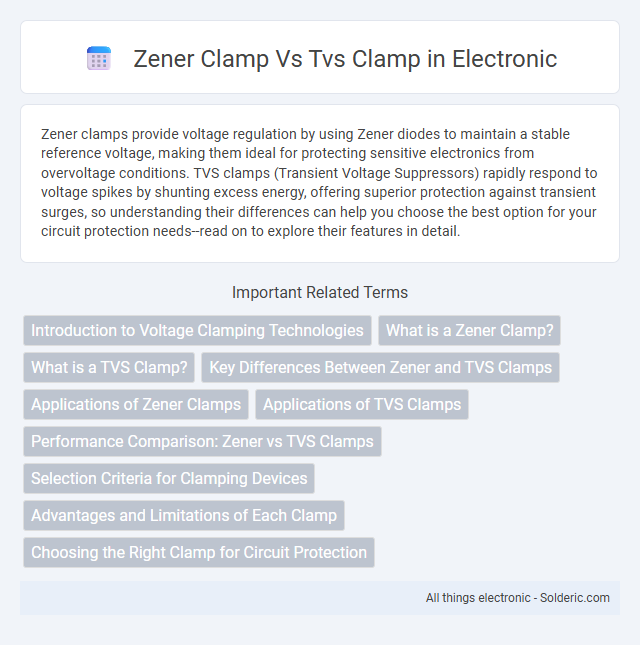 Zener Clamp Vs Tvs Clamp in Electronic

Zener clamps provide voltage regulation by using Zener diodes to maintain a stable reference voltage, making them ideal for protecting sensitive electronics from overvoltage conditions. TVS clamps (Transient Voltage Suppressors) rapidly respond to voltage spikes by shunting excess energy, offering superior protection against transient surges, so understanding their differences can help you choose the best option for your circuit protection needs--read on to explore their features in detail.

Important Related Terms

Introduction to Voltage Clamping Technologies

What is a Zener Clamp?

What is a TVS Clamp?

Key Differences Between Zener and TVS Clamps

Applications of Zener Clamps

Applications of TVS Clamps

Performance Comparison: Zener vs TVS Clamps

Selection Criteria for Clamping Devices

Advantages and Limitations of Each Clamp

Choosing the Right Clamp for Circuit Protection

All things electronic - Solderic.com