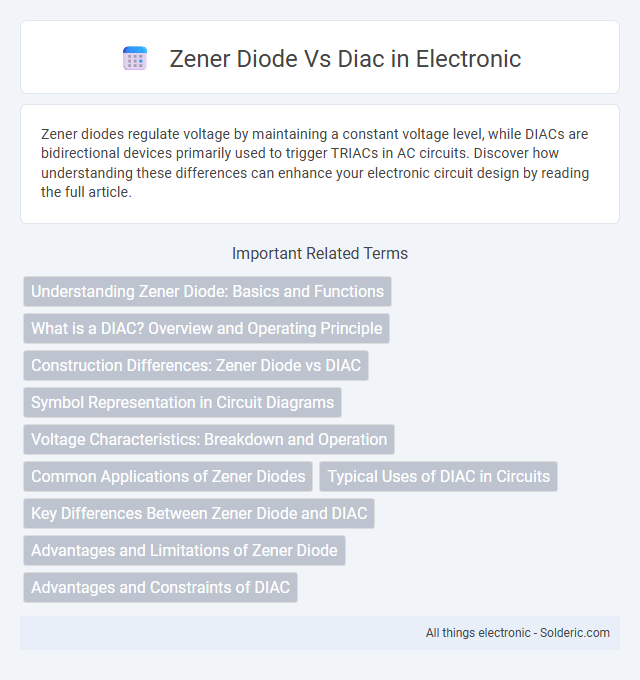 Zener Diode Vs Diac in Electronic

Zener diodes regulate voltage by maintaining a constant voltage level, while DIACs are bidirectional devices primarily used to trigger TRIACs in AC circuits. Discover how understanding these differences can enhance your electronic circuit design by reading the full article.

Important Related Terms

Understanding Zener Diode: Basics and Functions

What is a DIAC? Overview and Operating Principle

Construction Differences: Zener Diode vs DIAC

Symbol Representation in Circuit Diagrams

Voltage Characteristics: Breakdown and Operation

Common Applications of Zener Diodes

Typical Uses of DIAC in Circuits

Key Differences Between Zener Diode and DIAC

Advantages and Limitations of Zener Diode

Advantages and Constraints of DIAC

All things electronic - Solderic.com