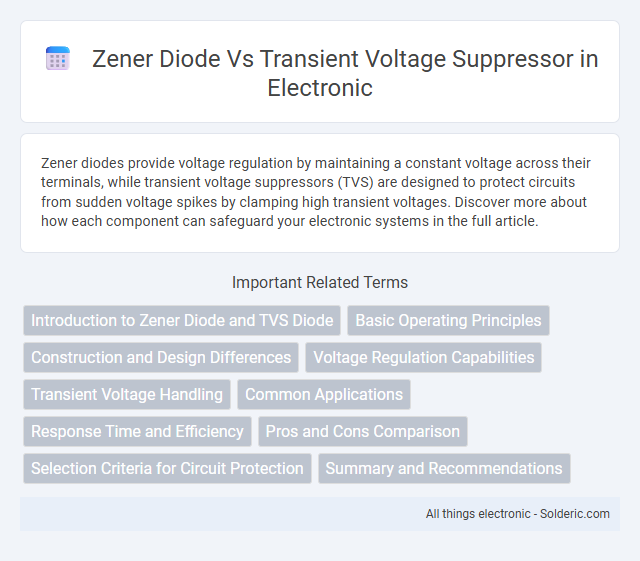 Zener Diode Vs Transient Voltage Suppressor in Electronic

Zener diodes provide voltage regulation by maintaining a constant voltage across their terminals, while transient voltage suppressors (TVS) are designed to protect circuits from sudden voltage spikes by clamping high transient voltages. Discover more about how each component can safeguard your electronic systems in the full article.

Important Related Terms

Introduction to Zener Diode and TVS Diode
Basic Operating Principles
Construction and Design Differences
Voltage Regulation Capabilities
Transient Voltage Handling
Common Applications
Response Time and Efficiency
Pros and Cons Comparison
Selection Criteria for Circuit Protection
Summary and Recommendations

All things electronic - Solderic.com