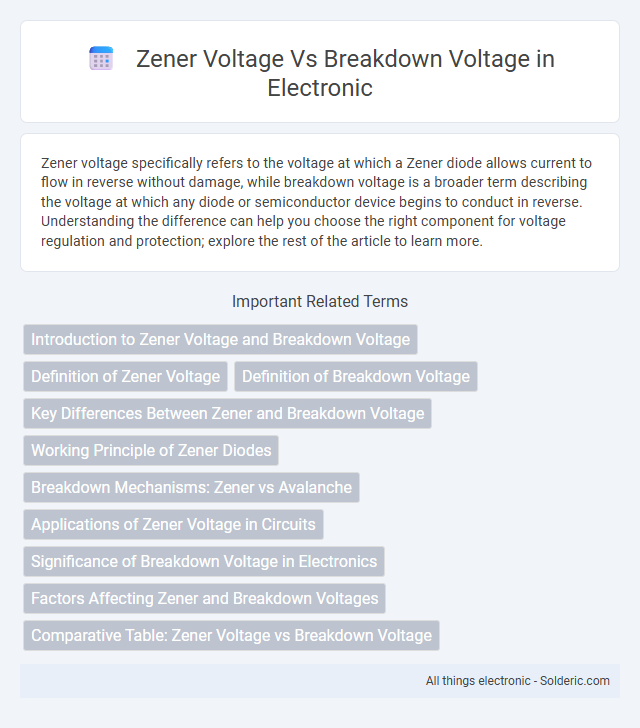 Zener Voltage Vs Breakdown Voltage in Electronic

Zener voltage specifically refers to the voltage at which a Zener diode allows current to flow in reverse without damage, while breakdown voltage is a broader term describing the voltage at which any diode or semiconductor device begins to conduct in reverse. Understanding the difference can help you choose the right component for voltage regulation and protection; explore the rest of the article to learn more.

Important Related Terms

Introduction to Zener Voltage and Breakdown Voltage

Definition of Zener Voltage

Definition of Breakdown Voltage

Key Differences Between Zener and Breakdown Voltage

Working Principle of Zener Diodes

Breakdown Mechanisms: Zener vs Avalanche

Applications of Zener Voltage in Circuits

Significance of Breakdown Voltage in Electronics

Factors Affecting Zener and Breakdown Voltages

Comparative Table: Zener Voltage vs Breakdown Voltage

All things electronic - Solderic.com