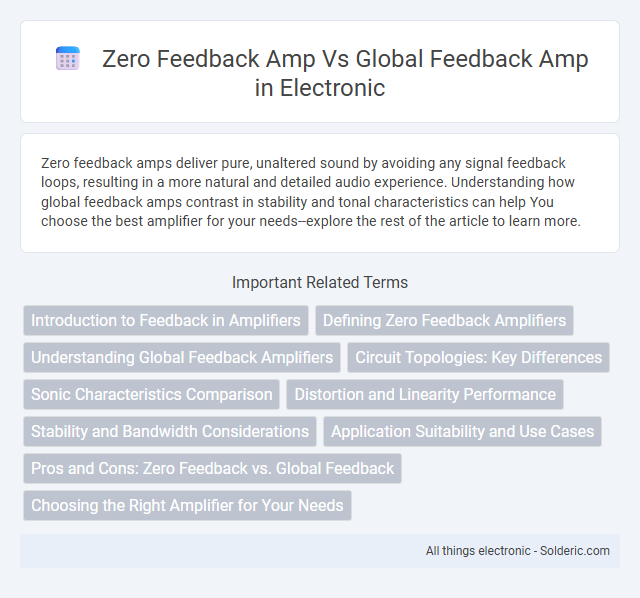 Zero Feedback Amp Vs Global Feedback Amp in Electronic

Zero feedback amps deliver pure, unaltered sound by avoiding any signal feedback loops, resulting in a more natural and detailed audio experience. Understanding how global feedback amps contrast in stability and tonal characteristics can help You choose the best amplifier for your needs--explore the rest of the article to learn more.

Important Related Terms

Introduction to Feedback in Amplifiers
Defining Zero Feedback Amplifiers
Understanding Global Feedback Amplifiers
Circuit Topologies: Key Differences
Sonic Characteristics Comparison
Distortion and Linearity Performance
Stability and Bandwidth Considerations
Application Suitability and Use Cases
Pros and Cons: Zero Feedback vs. Global Feedback
Choosing the Right Amplifier for Your Needs

All things electronic - Solderic.com