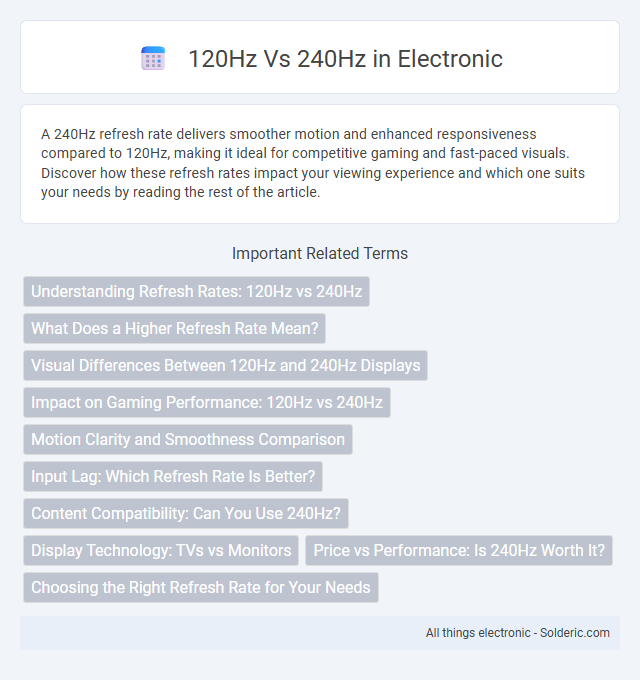 120Hz Vs 240Hz in Electronic

A 240Hz refresh rate delivers smoother motion and enhanced responsiveness compared to 120Hz, making it ideal for competitive gaming and fast-paced visuals. Discover how these refresh rates impact your viewing experience and which one suits your needs by reading the rest of the article.

Important Related Terms

Understanding Refresh Rates: 120Hz vs 240Hz

What Does a Higher Refresh Rate Mean?

Visual Differences Between 120Hz and 240Hz Displays

Impact on Gaming Performance: 120Hz vs 240Hz

Motion Clarity and Smoothness Comparison

Input Lag: Which Refresh Rate Is Better?

Content Compatibility: Can You Use 240Hz?

Display Technology: TVs vs Monitors

Price vs Performance: Is 240Hz Worth It?

Choosing the Right Refresh Rate for Your Needs

All things electronic - Solderic.com