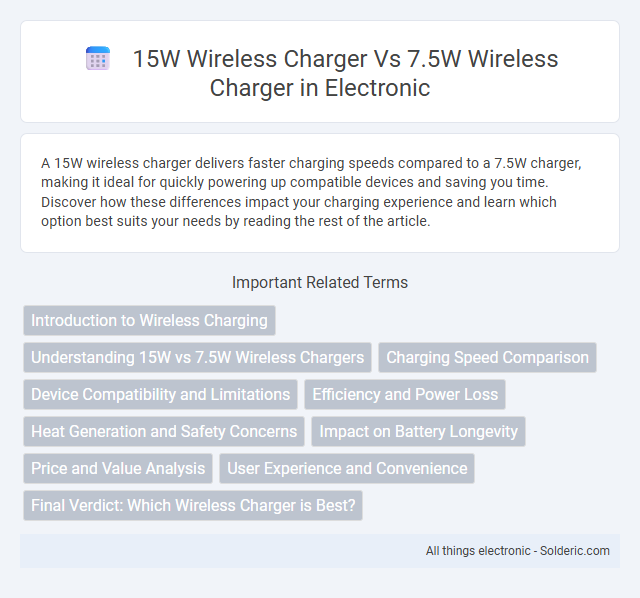 15W Wireless Charger Vs 7.5W Wireless Charger in Electronic

A 15W wireless charger delivers faster charging speeds compared to a 7.5W charger, making it ideal for quickly powering up compatible devices and saving you time. Discover how these differences impact your charging experience and learn which option best suits your needs by reading the rest of the article.

Important Related Terms

Introduction to Wireless Charging

Understanding 15W vs 7.5W Wireless Chargers

Charging Speed Comparison

Device Compatibility and Limitations

Efficiency and Power Loss

Heat Generation and Safety Concerns

Impact on Battery Longevity

Price and Value Analysis

User Experience and Convenience

Final Verdict: Which Wireless Charger is Best?

All things electronic - Solderic.com