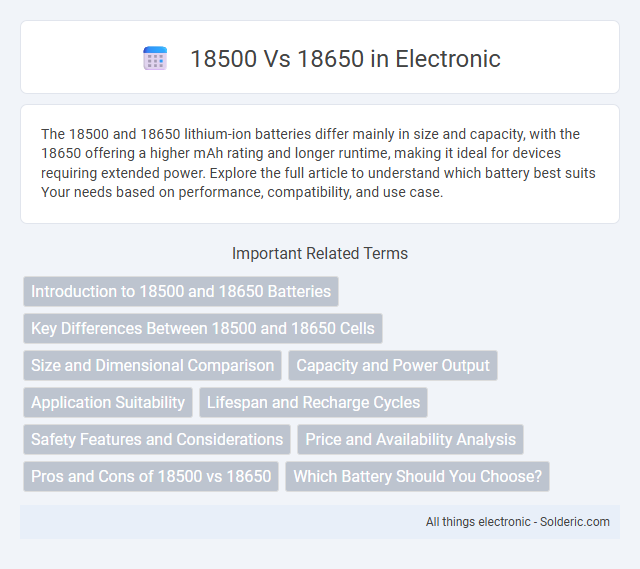 18500 Vs 18650 in Electronic

The 18500 and 18650 lithium-ion batteries differ mainly in size and capacity, with the 18650 offering a higher mAh rating and longer runtime, making it ideal for devices requiring extended power. Explore the full article to understand which battery best suits Your needs based on performance, compatibility, and use case.

Important Related Terms

Introduction to 18500 and 18650 Batteries

Key Differences Between 18500 and 18650 Cells

Size and Dimensional Comparison

Capacity and Power Output

Application Suitability

Lifespan and Recharge Cycles

Safety Features and Considerations

Price and Availability Analysis

Pros and Cons of 18500 vs 18650

Which Battery Should You Choose?

All things electronic - Solderic.com