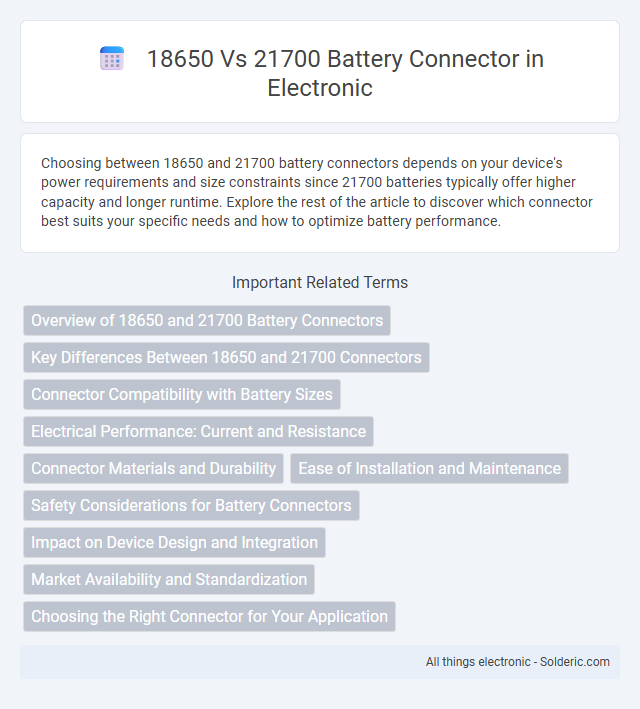 18650 Vs 21700 Battery Connector in Electronic

Choosing between 18650 and 21700 battery connectors depends on your device's power requirements and size constraints since 21700 batteries typically offer higher capacity and longer runtime. Explore the rest of the article to discover which connector best suits your specific needs and how to optimize battery performance.

Important Related Terms

Overview of 18650 and 21700 Battery Connectors

Key Differences Between 18650 and 21700 Connectors

Connector Compatibility with Battery Sizes

Electrical Performance: Current and Resistance

Connector Materials and Durability

Ease of Installation and Maintenance

Safety Considerations for Battery Connectors

Impact on Device Design and Integration

Market Availability and Standardization

Choosing the Right Connector for Your Application

All things electronic - Solderic.com