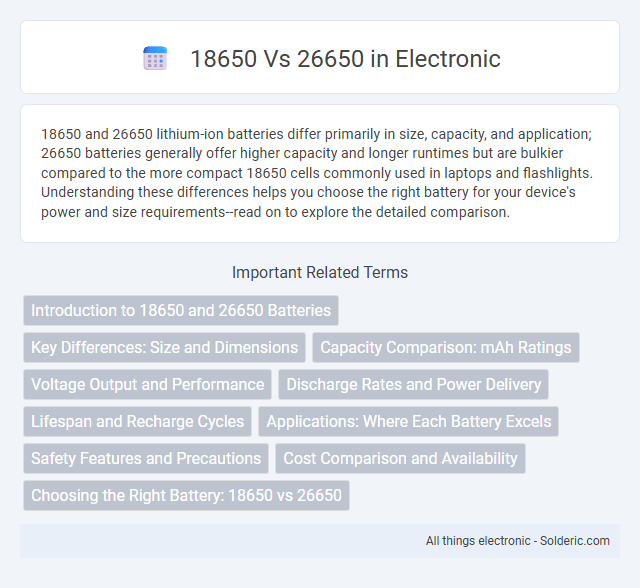 18650 Vs 26650 in Electronic

18650 and 26650 lithium-ion batteries differ primarily in size, capacity, and application; 26650 batteries generally offer higher capacity and longer runtimes but are bulkier compared to the more compact 18650 cells commonly used in laptops and flashlights. Understanding these differences helps you choose the right battery for your device's power and size requirements--read on to explore the detailed comparison.

Important Related Terms

Introduction to 18650 and 26650 Batteries

Key Differences: Size and Dimensions

Capacity Comparison: mAh Ratings

Voltage Output and Performance

Discharge Rates and Power Delivery

Lifespan and Recharge Cycles

Applications: Where Each Battery Excels

Safety Features and Precautions

Cost Comparison and Availability

Choosing the Right Battery: 18650 vs 26650

All things electronic - Solderic.com