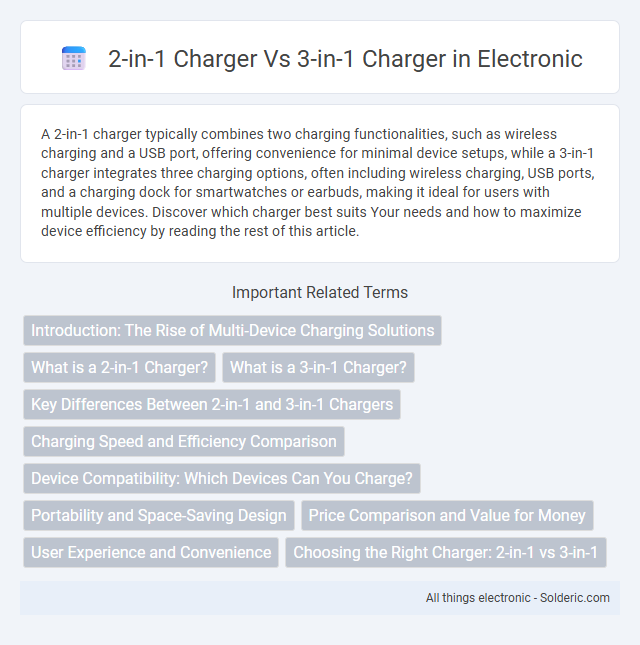 2-in-1 Charger Vs 3-in-1 Charger in Electronic

A 2-in-1 charger typically combines two charging functionalities, such as wireless charging and a USB port, offering convenience for minimal device setups, while a 3-in-1 charger integrates three charging options, often including wireless charging, USB ports, and a charging dock for smartwatches or earbuds, making it ideal for users with multiple devices. Discover which charger best suits Your needs and how to maximize device efficiency by reading the rest of this article.

Important Related Terms

Introduction: The Rise of Multi-Device Charging Solutions

What is a 2-in-1 Charger?

What is a 3-in-1 Charger?

Key Differences Between 2-in-1 and 3-in-1 Chargers

Charging Speed and Efficiency Comparison

Device Compatibility: Which Devices Can You Charge?

Portability and Space-Saving Design

Price Comparison and Value for Money

User Experience and Convenience

Choosing the Right Charger: 2-in-1 vs 3-in-1

All things electronic - Solderic.com