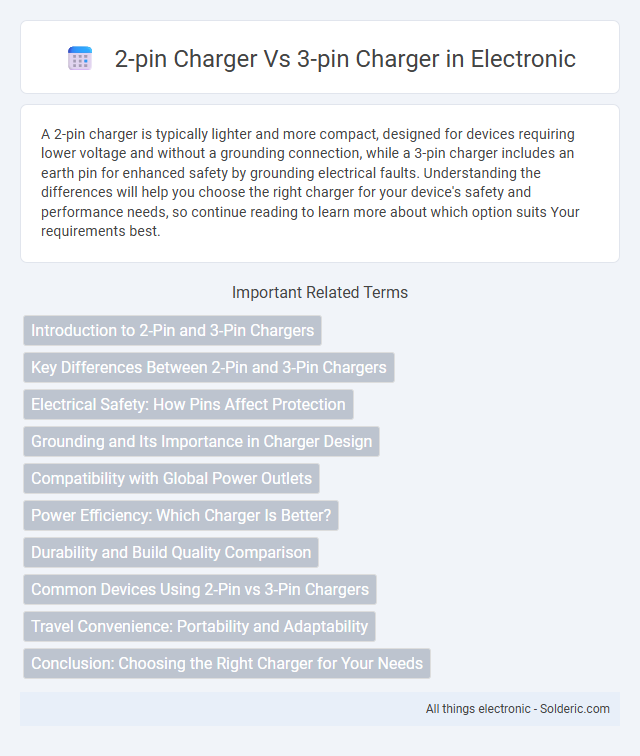 2-pin Charger Vs 3-pin Charger in Electronic

A 2-pin charger is typically lighter and more compact, designed for devices requiring lower voltage and without a grounding connection, while a 3-pin charger includes an earth pin for enhanced safety by grounding electrical faults. Understanding the differences will help you choose the right charger for your device's safety and performance needs, so continue reading to learn more about which option suits Your requirements best.

Important Related Terms

Introduction to 2-Pin and 3-Pin Chargers

Key Differences Between 2-Pin and 3-Pin Chargers

Electrical Safety: How Pins Affect Protection

Grounding and Its Importance in Charger Design

Compatibility with Global Power Outlets

Power Efficiency: Which Charger Is Better?

Durability and Build Quality Comparison

Common Devices Using 2-Pin vs 3-Pin Chargers

Travel Convenience: Portability and Adaptability

Conclusion: Choosing the Right Charger for Your Needs

All things electronic - Solderic.com