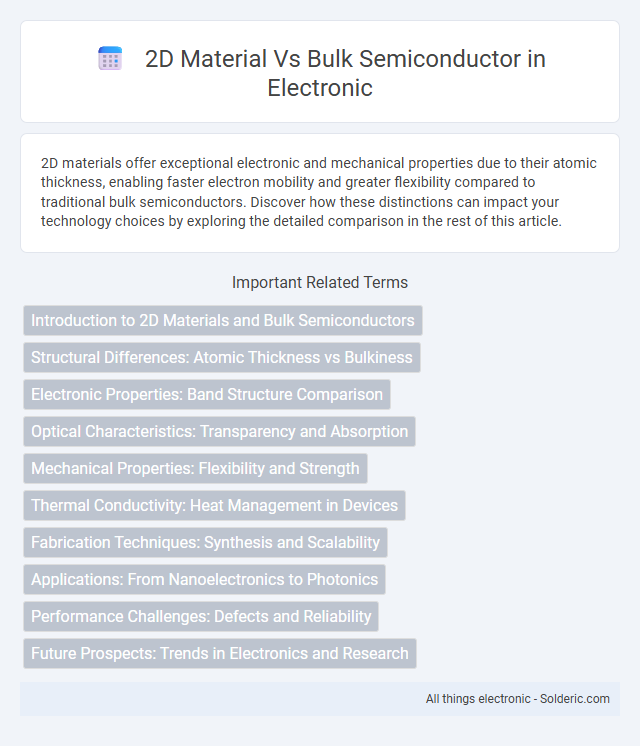 2D Material Vs Bulk Semiconductor in Electronic

2D materials offer exceptional electronic and mechanical properties due to their atomic thickness, enabling faster electron mobility and greater flexibility compared to traditional bulk semiconductors. Discover how these distinctions can impact your technology choices by exploring the detailed comparison in the rest of this article.

Important Related Terms

Introduction to 2D Materials and Bulk Semiconductors

Structural Differences: Atomic Thickness vs Bulkiness

Electronic Properties: Band Structure Comparison

Optical Characteristics: Transparency and Absorption

Mechanical Properties: Flexibility and Strength

Thermal Conductivity: Heat Management in Devices

Fabrication Techniques: Synthesis and Scalability

Applications: From Nanoelectronics to Photonics

Performance Challenges: Defects and Reliability

Future Prospects: Trends in Electronics and Research

All things electronic - Solderic.com