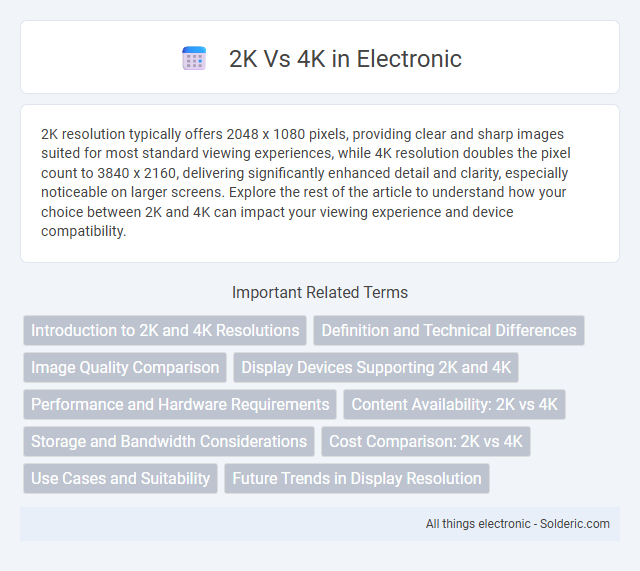 2K Vs 4K in Electronic

2K resolution typically offers 2048 x 1080 pixels, providing clear and sharp images suited for most standard viewing experiences, while 4K resolution doubles the pixel count to 3840 x 2160, delivering significantly enhanced detail and clarity, especially noticeable on larger screens. Explore the rest of the article to understand how your choice between 2K and 4K can impact your viewing experience and device compatibility.

Important Related Terms

Introduction to 2K and 4K Resolutions

Definition and Technical Differences

Image Quality Comparison

Display Devices Supporting 2K and 4K

Performance and Hardware Requirements

Content Availability: 2K vs 4K

Storage and Bandwidth Considerations

Cost Comparison: 2K vs 4K

Use Cases and Suitability

Future Trends in Display Resolution

All things electronic - Solderic.com