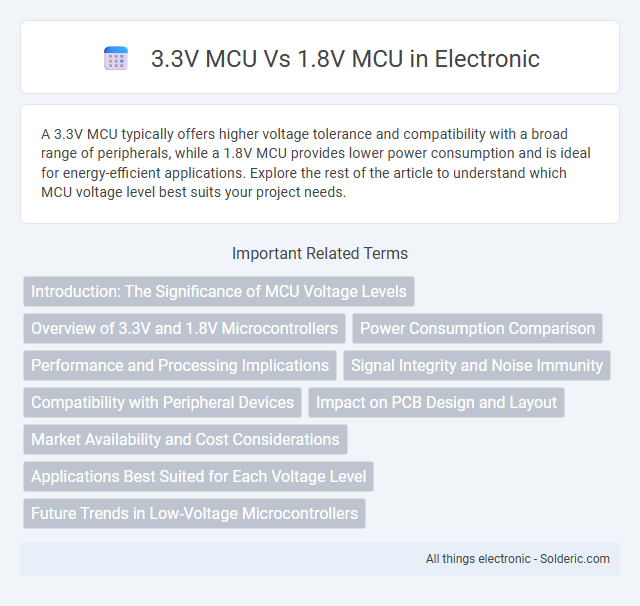 3.3V MCU Vs 1.8V MCU in Electronic

A 3.3V MCU typically offers higher voltage tolerance and compatibility with a broad range of peripherals, while a 1.8V MCU provides lower power consumption and is ideal for energy-efficient applications. Explore the rest of the article to understand which MCU voltage level best suits your project needs.

Important Related Terms

Introduction: The Significance of MCU Voltage Levels

Overview of 3.3V and 1.8V Microcontrollers

Power Consumption Comparison

Performance and Processing Implications

Signal Integrity and Noise Immunity

Compatibility with Peripheral Devices

Impact on PCB Design and Layout

Market Availability and Cost Considerations

Applications Best Suited for Each Voltage Level

Future Trends in Low-Voltage Microcontrollers

All things electronic - Solderic.com