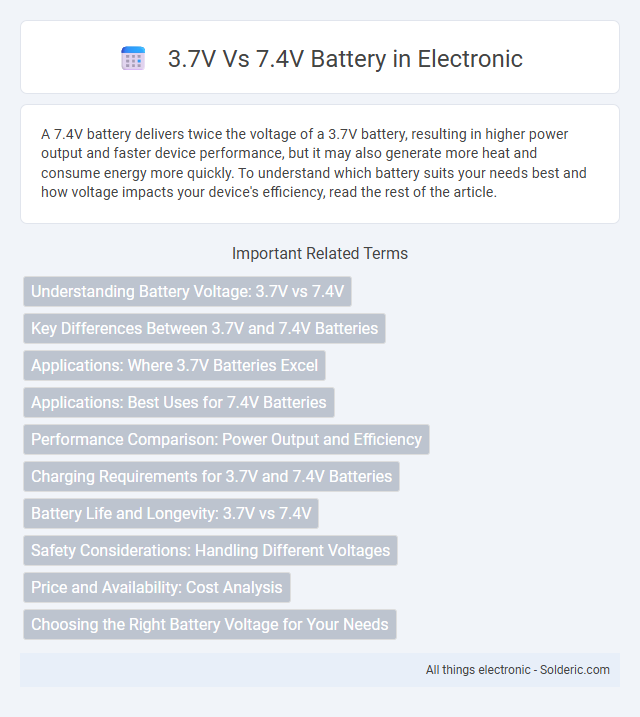 3.7V Vs 7.4V Battery in Electronic

A 7.4V battery delivers twice the voltage of a 3.7V battery, resulting in higher power output and faster device performance, but it may also generate more heat and consume energy more quickly. To understand which battery suits your needs best and how voltage impacts your device's efficiency, read the rest of the article.

Important Related Terms

Understanding Battery Voltage: 3.7V vs 7.4V

Key Differences Between 3.7V and 7.4V Batteries

Applications: Where 3.7V Batteries Excel

Applications: Best Uses for 7.4V Batteries

Performance Comparison: Power Output and Efficiency

Charging Requirements for 3.7V and 7.4V Batteries

Battery Life and Longevity: 3.7V vs 7.4V

Safety Considerations: Handling Different Voltages

Price and Availability: Cost Analysis

Choosing the Right Battery Voltage for Your Needs

All things electronic - Solderic.com