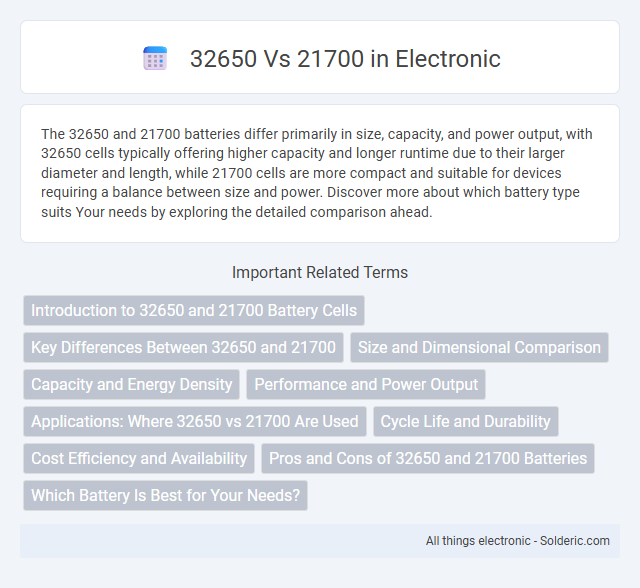 32650 Vs 21700 in Electronic

The 32650 and 21700 batteries differ primarily in size, capacity, and power output, with 32650 cells typically offering higher capacity and longer runtime due to their larger diameter and length, while 21700 cells are more compact and suitable for devices requiring a balance between size and power. Discover more about which battery type suits Your needs by exploring the detailed comparison ahead.

Important Related Terms

Introduction to 32650 and 21700 Battery Cells

Key Differences Between 32650 and 21700

Size and Dimensional Comparison

Capacity and Energy Density

Performance and Power Output

Applications: Where 32650 vs 21700 Are Used

Cycle Life and Durability

Cost Efficiency and Availability

Pros and Cons of 32650 and 21700 Batteries

Which Battery Is Best for Your Needs?

All things electronic - Solderic.com