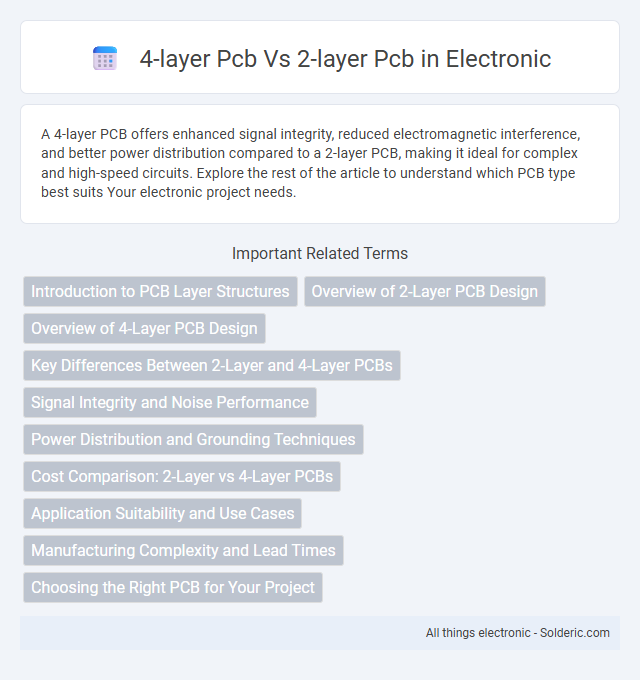 4-layer Pcb Vs 2-layer Pcb in Electronic

A 4-layer PCB offers enhanced signal integrity, reduced electromagnetic interference, and better power distribution compared to a 2-layer PCB, making it ideal for complex and high-speed circuits. Explore the rest of the article to understand which PCB type best suits Your electronic project needs.

Important Related Terms

Introduction to PCB Layer Structures

Overview of 2-Layer PCB Design

Overview of 4-Layer PCB Design

Key Differences Between 2-Layer and 4-Layer PCBs

Signal Integrity and Noise Performance

Power Distribution and Grounding Techniques

Cost Comparison: 2-Layer vs 4-Layer PCBs

Application Suitability and Use Cases

Manufacturing Complexity and Lead Times

Choosing the Right PCB for Your Project

All things electronic - Solderic.com